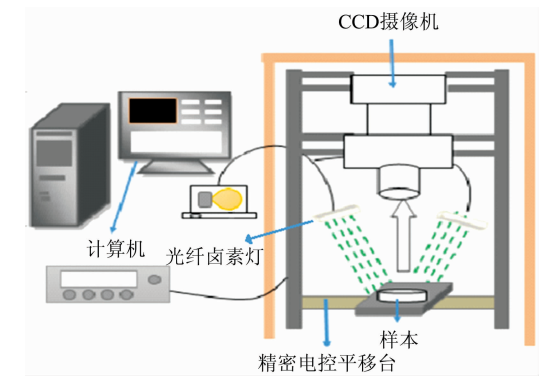 CCD摄像机

计算机

光纤卤素灯

样本

精密电控平移台